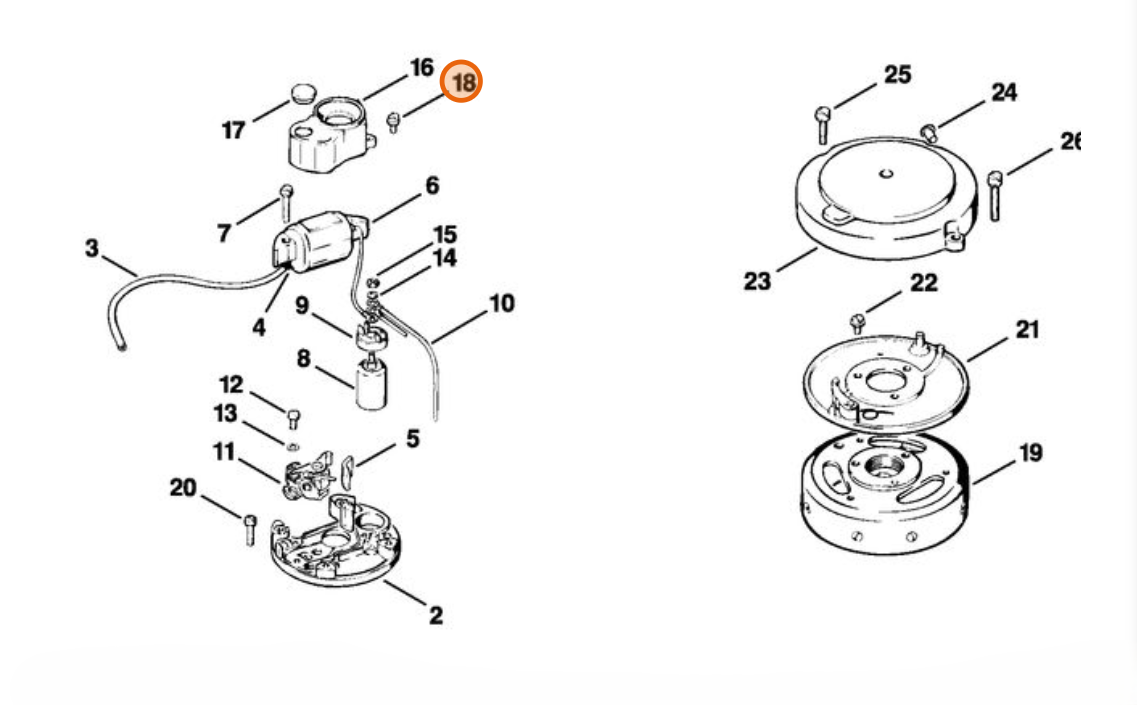 16
18
17
6
7
3
15
14
4
9
10
8
12
13
11
5
20
2
25
24
26
23
22
21
19